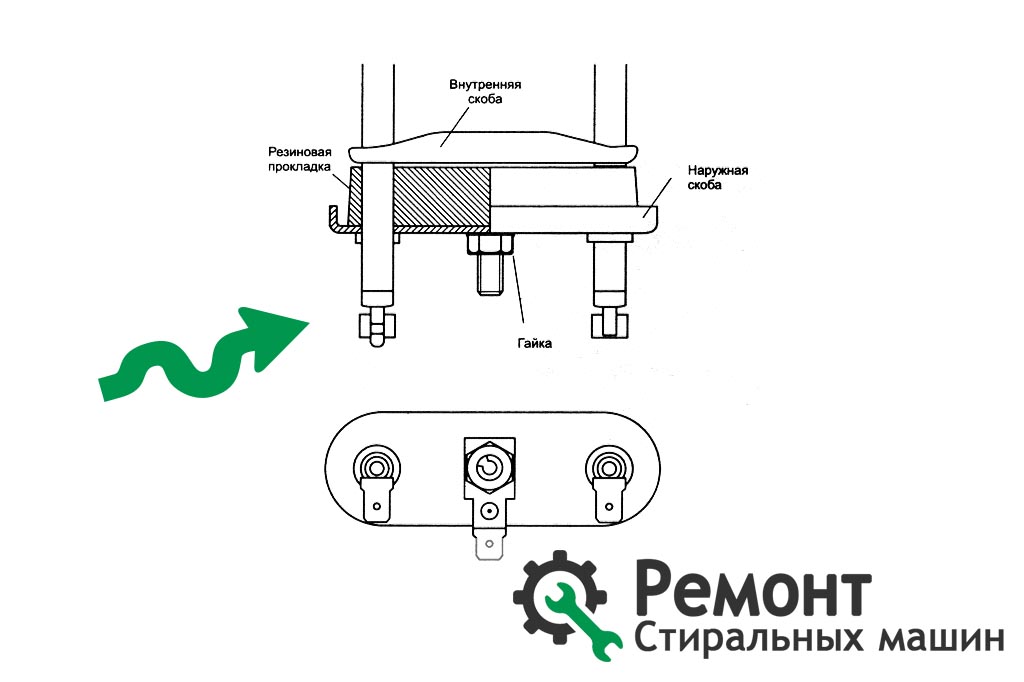 Внутренняя скоба

Резиновая прокладка

Наружная скоба

Гайка

Ремонт
Стиральных машин